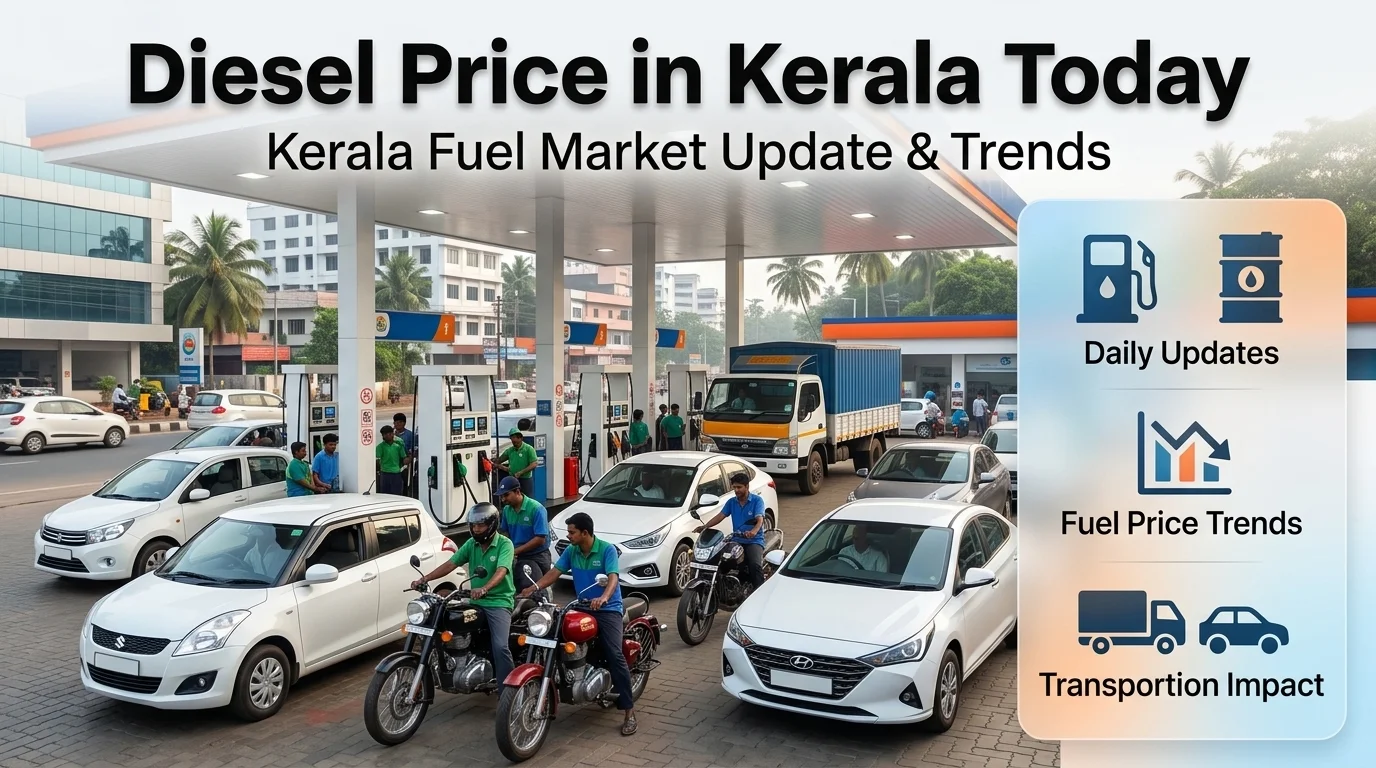 Diesel Price in Kerala Today
Kerala Fuel Market Update & Trends

Daily Updates

Fuel Price Trends

Transportion Impact